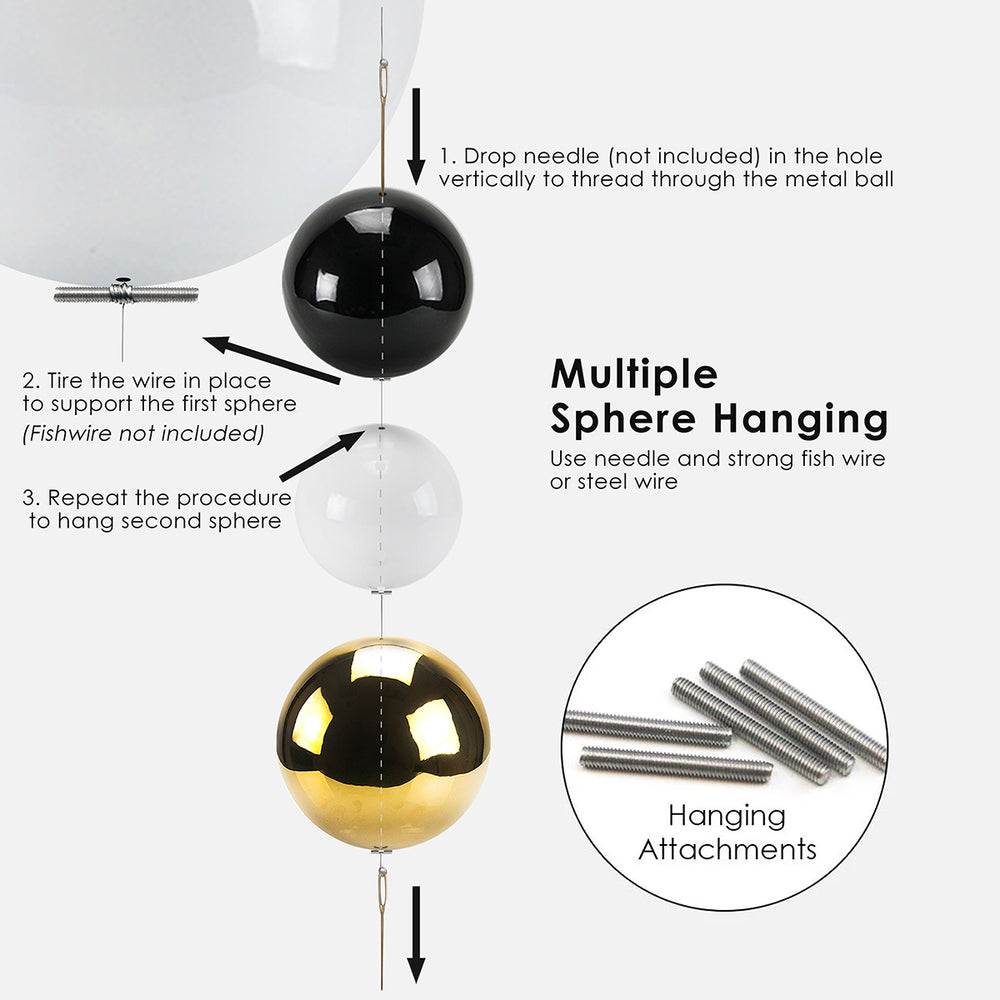 1. Drop needle (not included) in the hole vertically to thread through the metal ball

2. Tire the wire in place to support the first sphere
(Fishwire not included)

3. Repeat the procedure to hang second sphere

Multiple Sphere Hanging
Use needle and strong fish wire or steel wire

Hanging Attachments